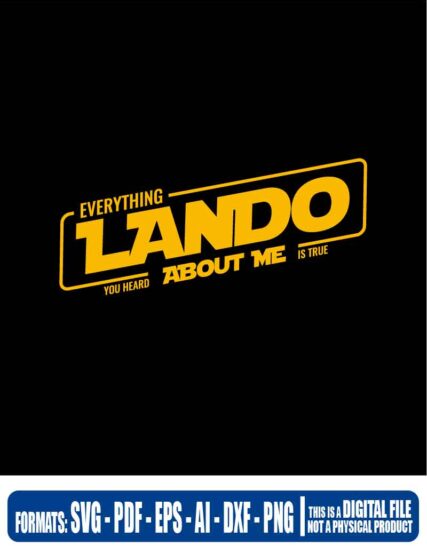 EVERYTHING
LANDO
YOU HEARD ABOUT ME IS TRUE

FORMATS: SVG - PDF - EPS - AI - DXF - PNG

THIS IS A DIGITAL FILE
NOT A PHYSICAL PRODUCT